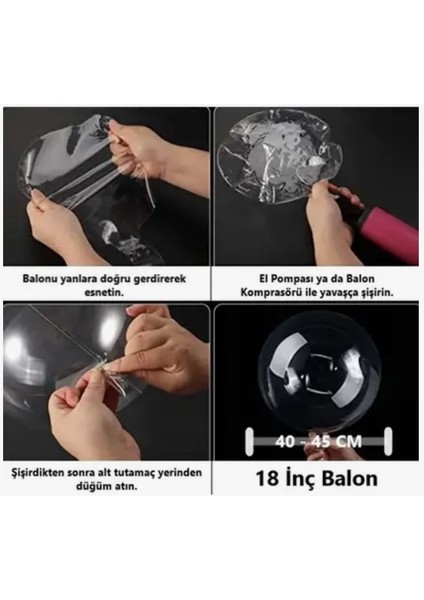 Balonu yanlara doğru gerdirerek esnetin.

El Pompası ya da Balon Komprasörü ile yavaşça şişirin.

Şişirdikten sonra alt tutamaç yerinden düğüm atın.

40 - 45 CM

18 İnç Balon