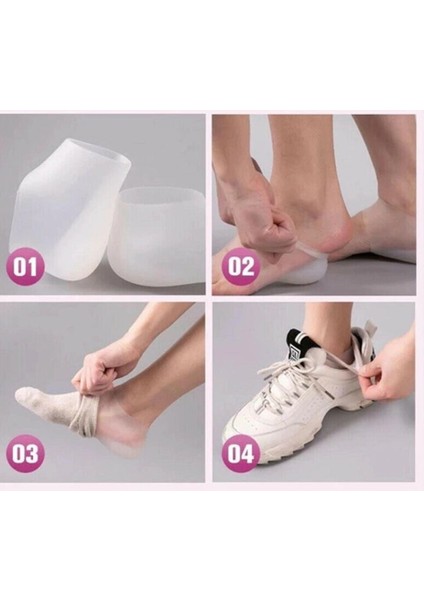 01

02

03

04