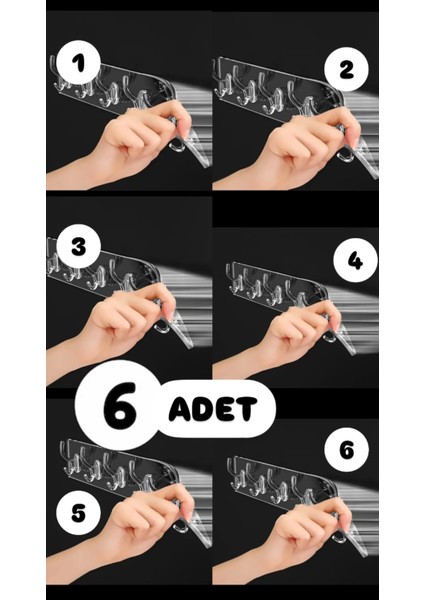 1

2

3

4

6 ADET

5

6