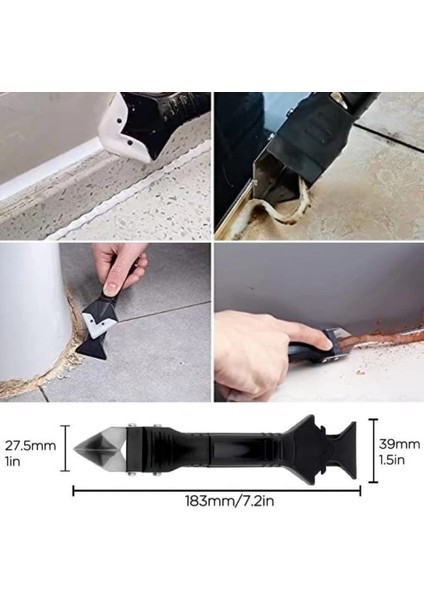 27.5mm
1in

39mm
1.5in

183mm/7.2in