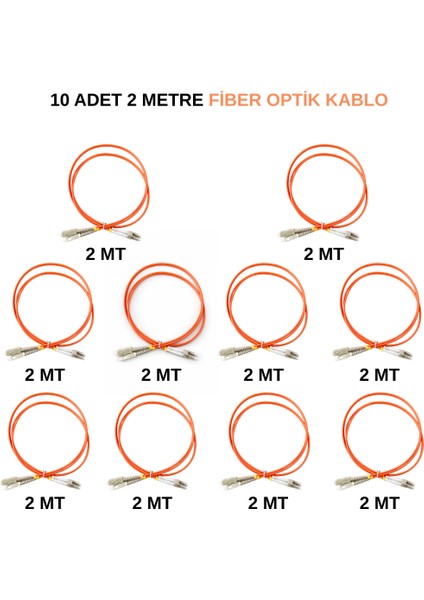 10 ADET 2 METRE FİBER OPTİK KABLO

2 MT

2 MT

2 MT

2 MT

2 MT

2 MT

2 MT

2 MT

2 MT

2 MT