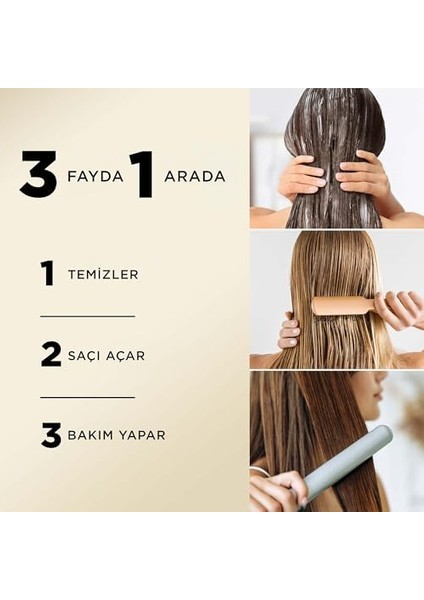 3 FAYDA 1 ARADA

1 TEMİZLER

2 SAÇI AÇAR

3 BAKIM YAPAR