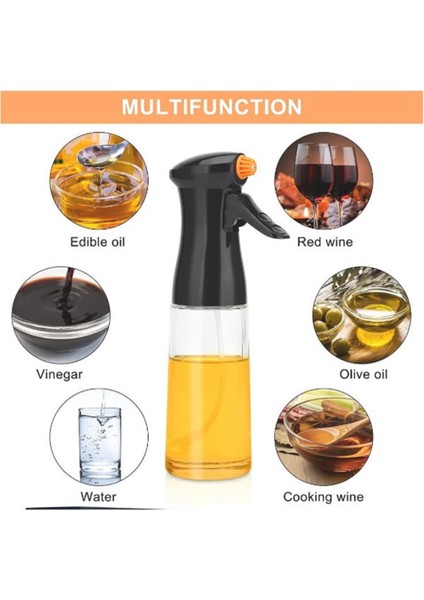 MULTIFUNCTION

Edible oil

Red wine

Vinegar

Olive oil

Water

Cooking wine