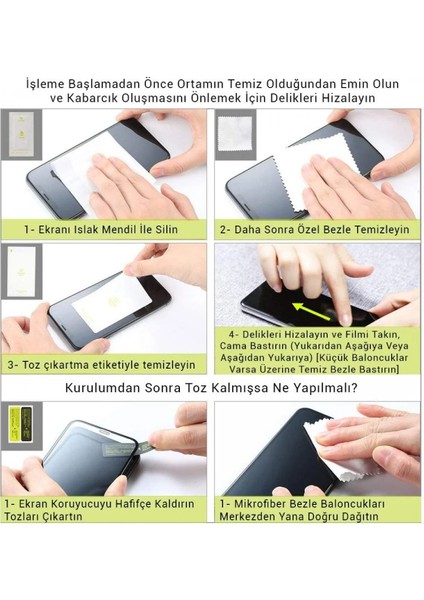 İşleme Başlamadan Önce Ortamın Temiz Olduğundan Emin Olun ve Kabarcık Oluşmasını Önlemek İçin Delikleri Hizalayın

1- Ekranı Islak Mendil İle Silin

2- Daha Sonra Özel Bezle Temizleyin

3- Toz çıkartma etiketiyle temizleyin

4- Delikleri Hizalayın ve Filmi Takın, Cama Bastırın (Yukarıdan Aşağıya Veya Aşağıdan Yukarıya) [Küçük Baloncuklar Varsa Üzerine Temiz Bezle Bastırın]

Kurulumdan Sonra Toz Kalmışsa Ne Yapılmalı?

1- Ekran Koruyucuyu Hafifçe Kaldırın Tozları Çıkartın

1- Mikrofiber Bezle Baloncukları Merkezden Yana Doğru Dağıtın