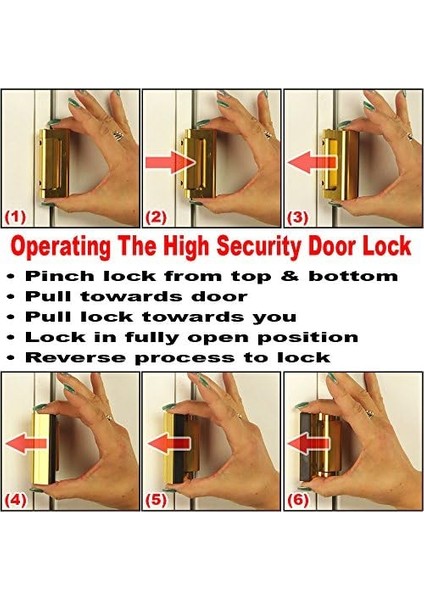 (1)

(2)

(3)

Operating The High Security Door Lock

• Pinch lock from top & bottom
• Pull towards door
• Pull lock towards you
• Lock in fully open position
• Reverse process to lock

(4)

(5)

(6)