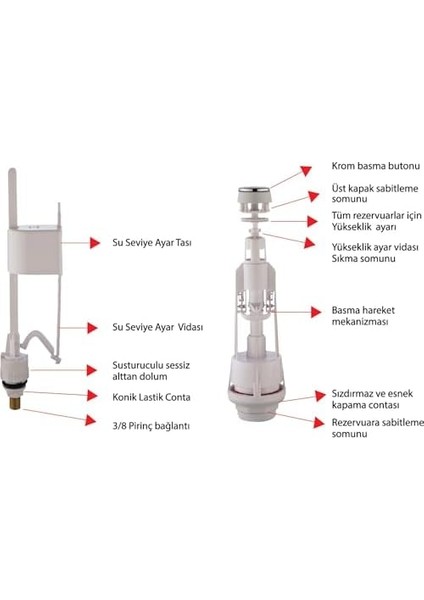 Su Seviye Ayar Tası

Su Seviye Ayar Vidası

Susturuculu sessiz alttan dolum

Konik Lastik Conta

3/8 Pirinç bağlantı

Krom basma butonu

Üst kapak sabitleme somunu

Tüm rezervuarlar için Yükseklik ayarı

Yükseklik ayar vidası Sıkma somunu

Basma hareket mekanizması

Sızdırmaz ve esnek kapama contası

Rezervuara sabitleme somunu