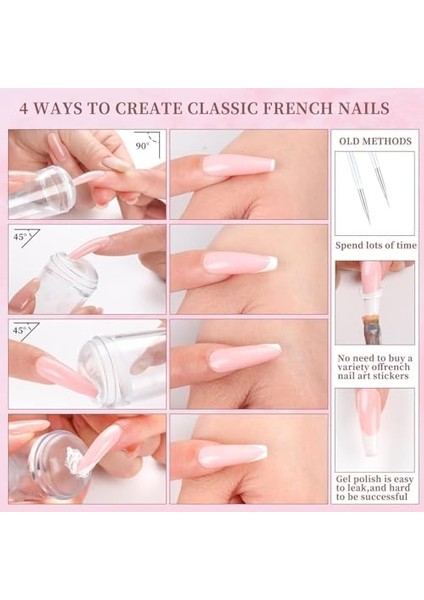 4 WAYS TO CREATE CLASSIC FRENCH NAILS

90°

45°

45°

OLD METHODS

Spend lots of time

No need to buy a variety offrench nail art stickers

Gel polish is easy to leak,and hard to be successful