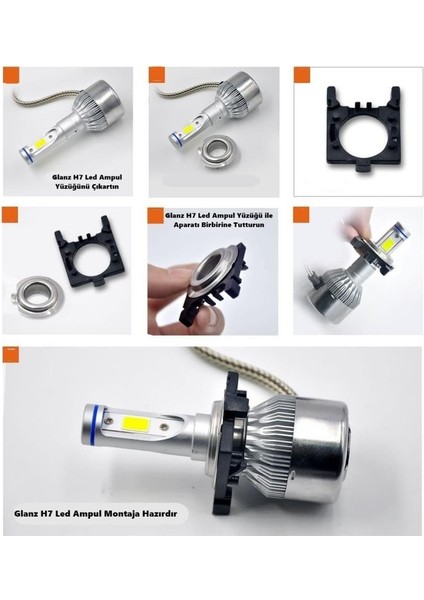 Glanz H7 Led Ampul Yüzüğünü Çıkartın

Glanz H7 Led Ampul Yüzüğü ile Aparatı Birbirine Tutturun

Glanz H7 Led Ampul Montaja Hazırdır