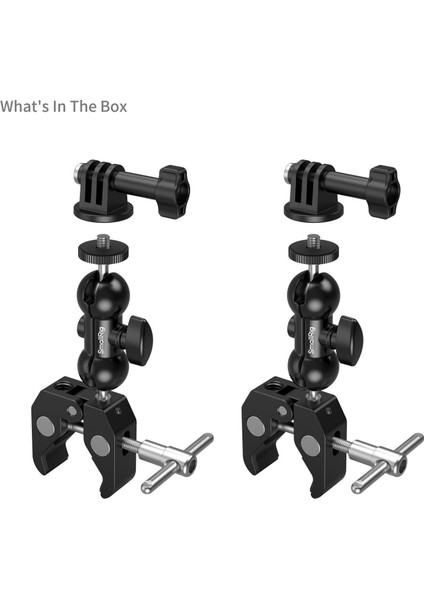 What's In The Box

SmallRig

SmallRig