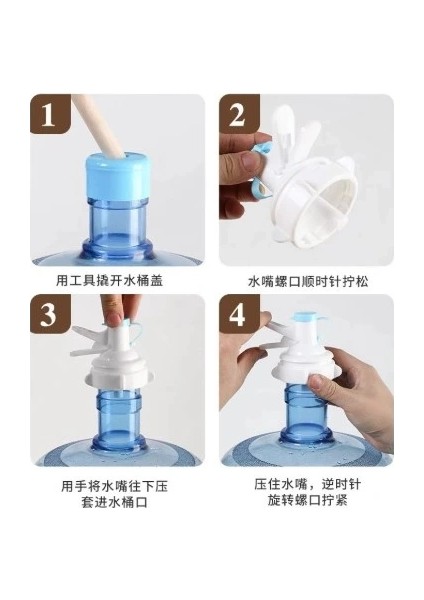 1

用工具撬开水桶盖

2

水嘴螺口顺时针拧松

3

用手将水嘴往下压
套进水桶口

4

压住水嘴，逆时针
旋转螺口拧紧