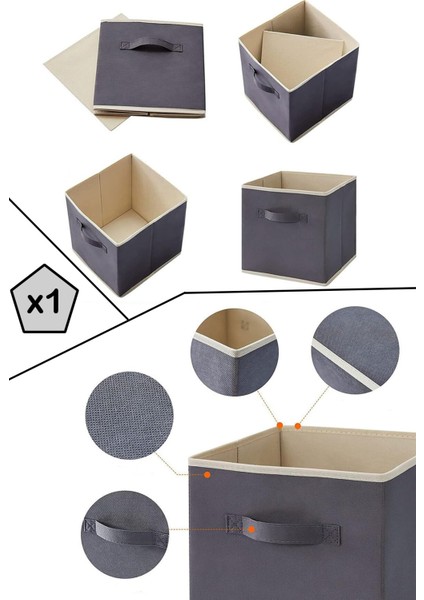 x1