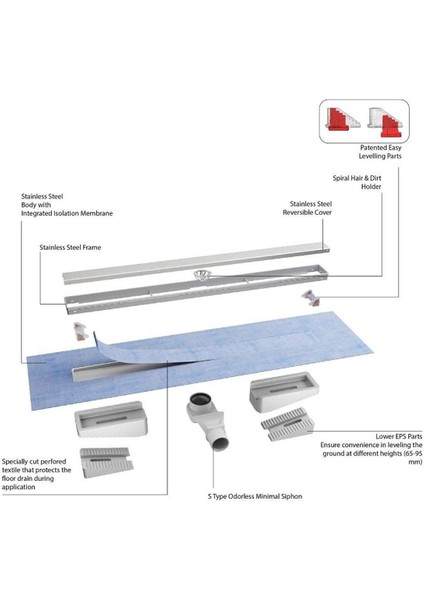 Patented Easy Levelling Parts

Spiral Hair & Dirt Holder

Stainless Steel Body with Integrated Isolation Membrane

Stainless Steel Reversible Cover

Stainless Steel Frame

Lower EPS Parts
Ensure convenience in leveling the ground at different heights (65-95 mm)

Specially cut perfored textile that protects the floor drain during application

S Type Odorless Minimal Siphon