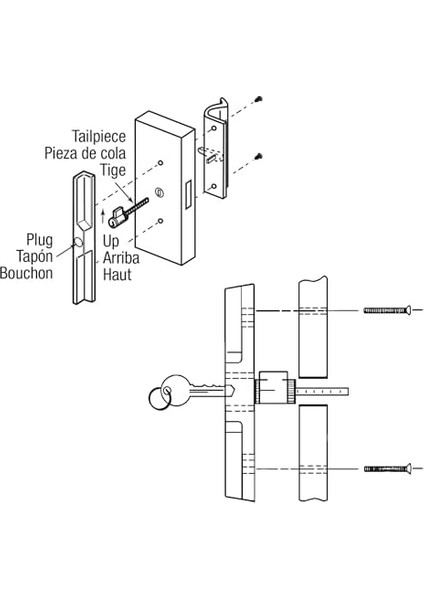 Tailpiece
Pieza de cola
Tige

Plug
Tapón
Bouchon

Up
Arriba
Haut