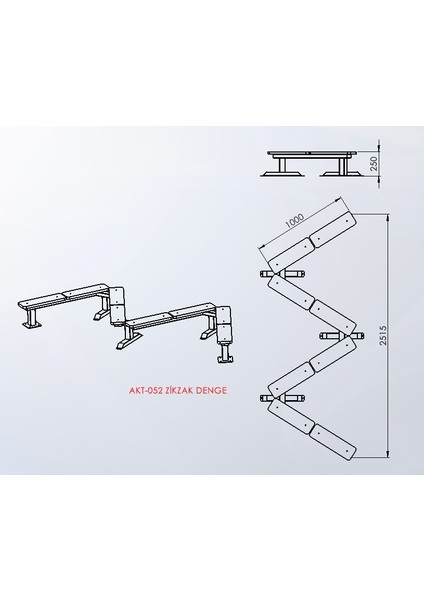 250

1000

2515

AKT-052 ZİKZAK DENGE