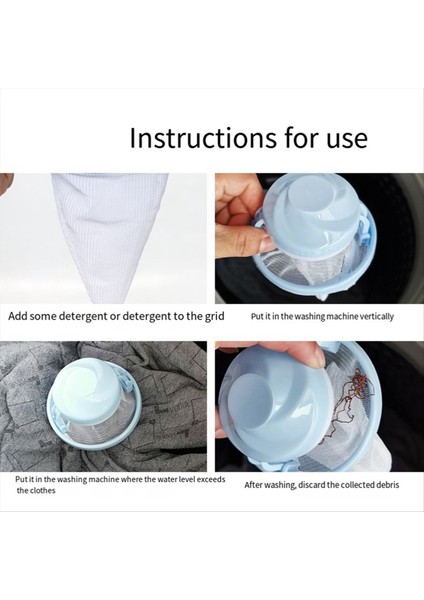 Instructions for use

Add some detergent or detergent to the grid

Put it in the washing machine vertically

Put it in the washing machine where the water level exceeds the clothes

After washing, discard the collected debris