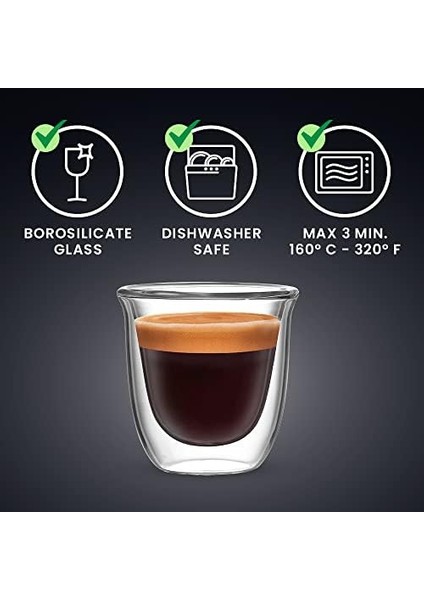 BOROSILICATE GLASS

DISHWASHER SAFE

MAX 3 MIN.
160° C - 320° F