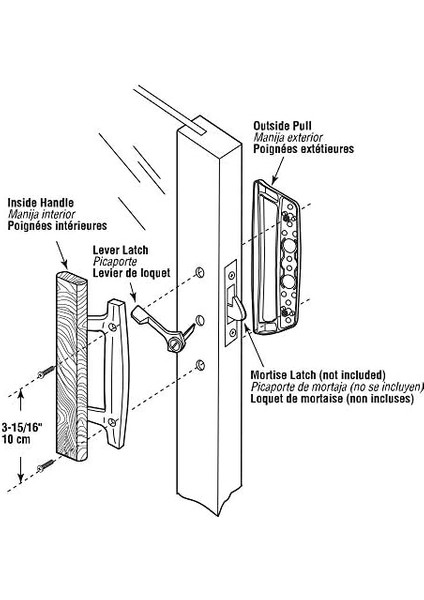 Outside Pull
Manija exterior
Poignées extétieures

Inside Handle
Manija interior
Poignées intérieures

Lever Latch
Picaporte
Levier de loquet

Mortise Latch (not included)
Picaporte de mortaja (no se incluyen)
Loquet de mortaise (non incluses)

3-15/16"
10 cm