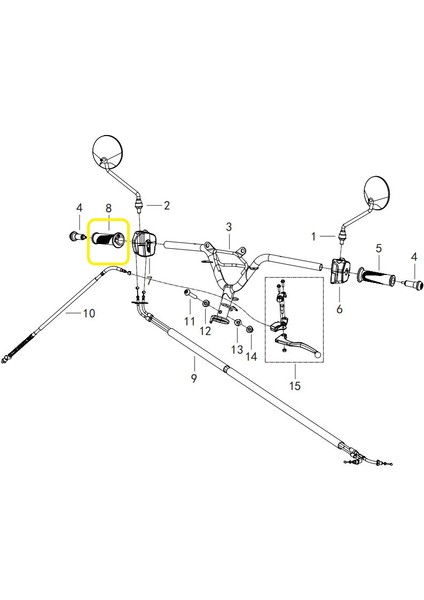 4
8
2
3
1
5
4
7
6
10
11
12
13
14
9
15