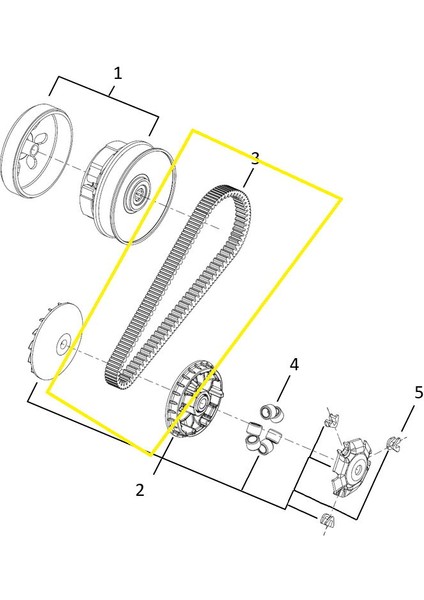 1
3
4
5
2