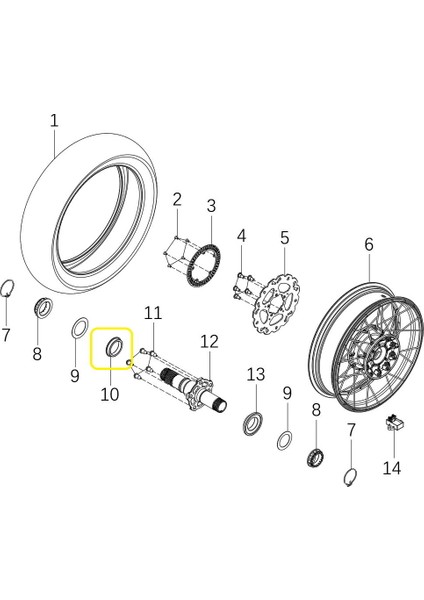 1
2
3
4
5
6
7
8
9
10
11
12
13
9
8
7
14