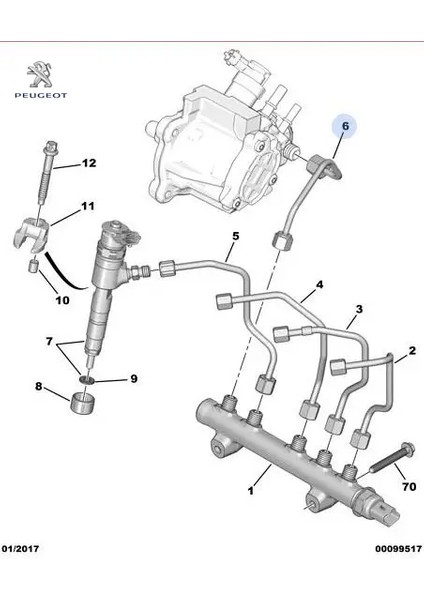 PEUGEOT

6

12

11

5

10

4

3

7

2

9

8

1

70

01/2017

00099517