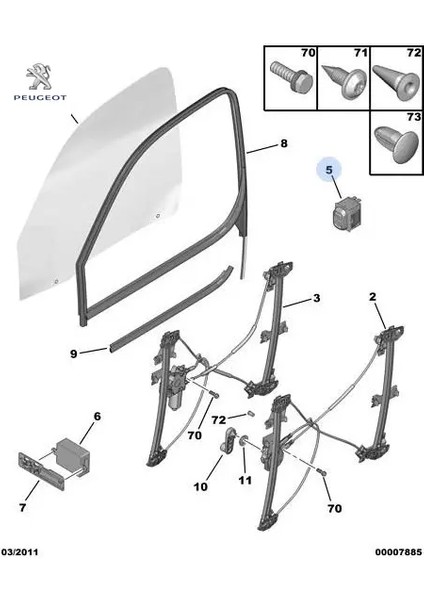 PEUGEOT

70
71
72
73

8
5
3
2
9
6
72
70
10
11
70
7

03/2011
00007885