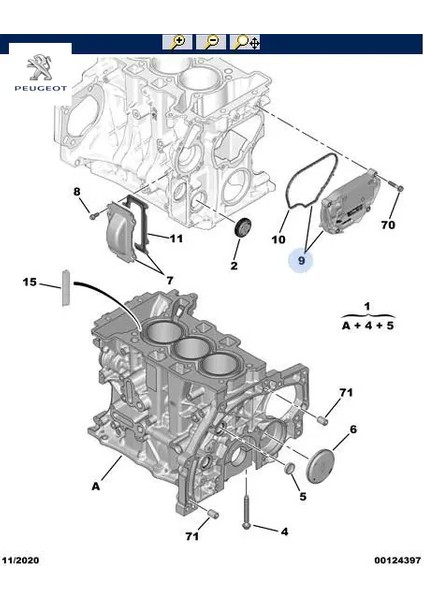 PEUGEOT

8

11

7

2

10

9

70

15

1

A + 4 + 5

71

6

5

A

71

4

11/2020

00124397