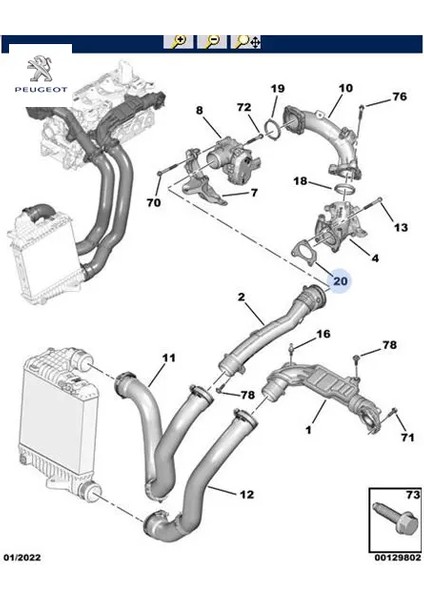 PEUGEOT

19
10
76
8
72
70
7
18
13
4
20
2
16
78
11
78
1
71
12
73

01/2022
00129802