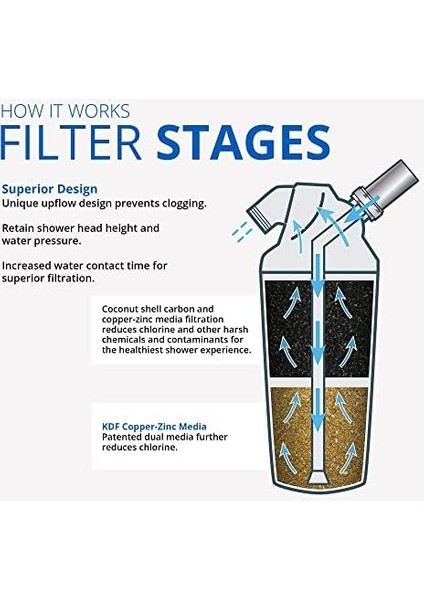 HOW IT WORKS
FILTER STAGES

Superior Design
Unique upflow design prevents clogging.

Retain shower head height and water pressure.

Increased water contact time for superior filtration.

Coconut shell carbon and copper-zinc media filtration reduces chlorine and other harsh chemicals and contaminants for the healthiest shower experience.

KDF Copper-Zinc Media
Patented dual media further reduces chlorine.