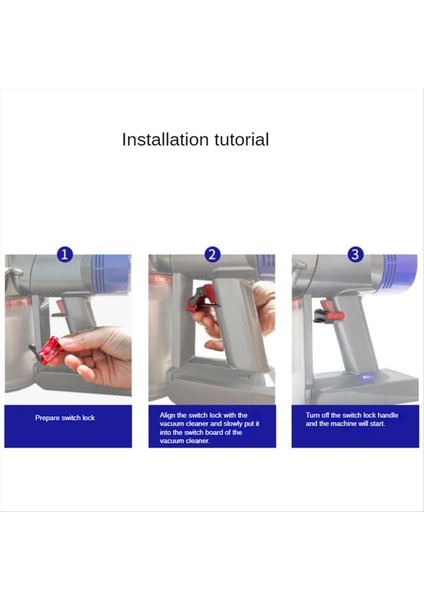 Installation tutorial

1

Prepare switch lock

2

Align the switch lock with the vacuum cleaner and slowly put it into the switch board of the vacuum cleaner.

3

Turn off the switch lock handle and the machine will start.