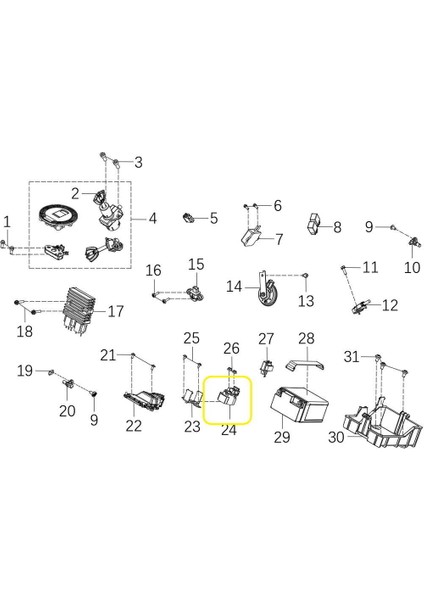 3
2
4
1
5
6
7
8
9
10
16
15
14
13
11
12
17
18
25
26
27
28
21
31
19
20
9
22
23
24
29
30