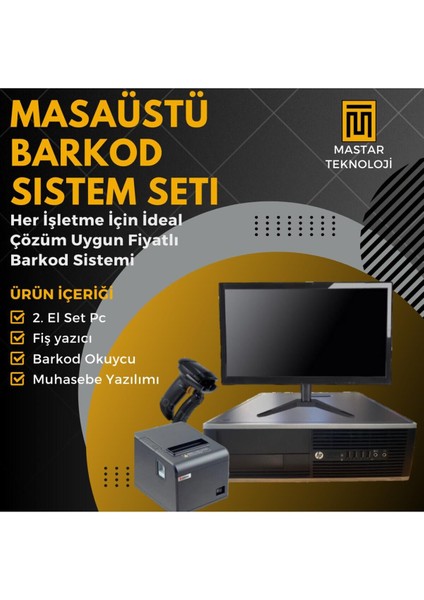 MASAÜSTÜ BARKOD SISTEM SETI

MASTAR TEKNOLOJİ

Her İşletme İçin İdeal Çözüm Uygun Fiyatlı Barkod Sistemi

ÜRÜN İÇERİĞİ

2. El Set Pc

Fiş yazıcı

Barkod Okuycu

Muhasebe Yazılımı

hp