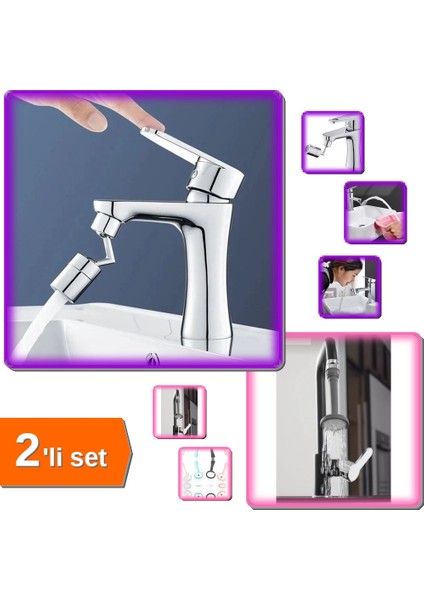 2'li set