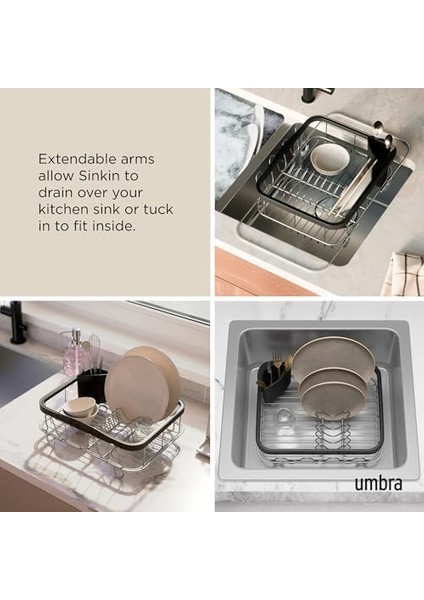 Extendable arms allow Sinkin to drain over your kitchen sink or tuck in to fit inside.

umbra