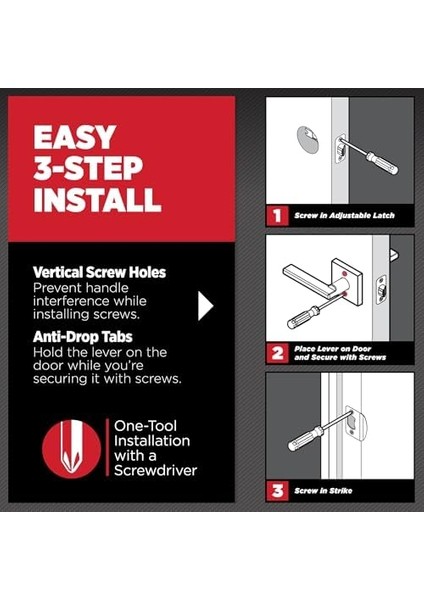 EASY 3-STEP INSTALL

Vertical Screw Holes
Prevent handle interference while installing screws.

Anti-Drop Tabs
Hold the lever on the door while you're securing it with screws.

One-Tool Installation with a Screwdriver

1 Screw in Adjustable Latch

2 Place Lever on Door and Secure with Screws

3 Screw in Strike