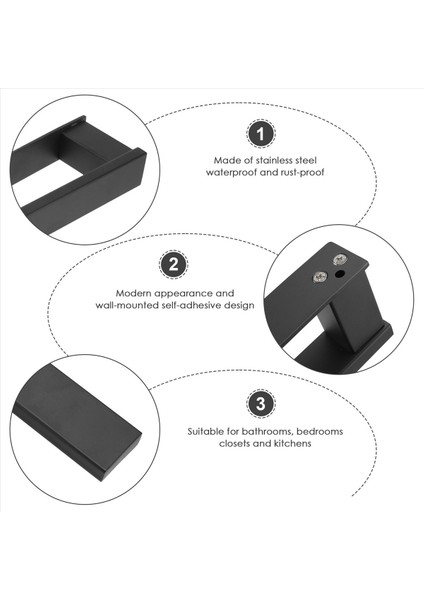 1

Made of stainless steel
waterproof and rust-proof

2

Modern appearance and
wall-mounted self-adhesive design

3

Suitable for bathrooms, bedrooms
closets and kitchens