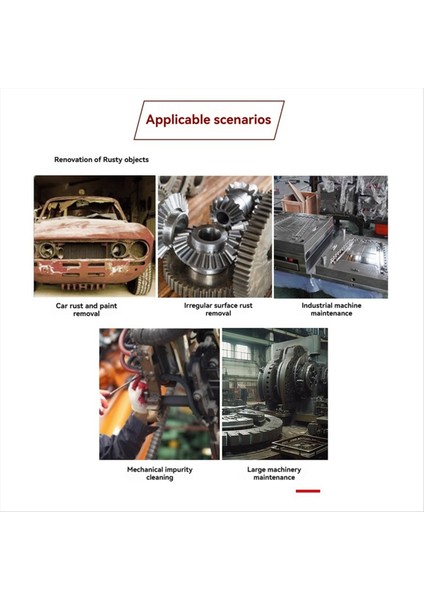 Applicable scenarios

Renovation of Rusty objects

Car rust and paint removal

Irregular surface rust removal

Industrial machine maintenance

Mechanical impurity cleaning

Large machinery maintenance