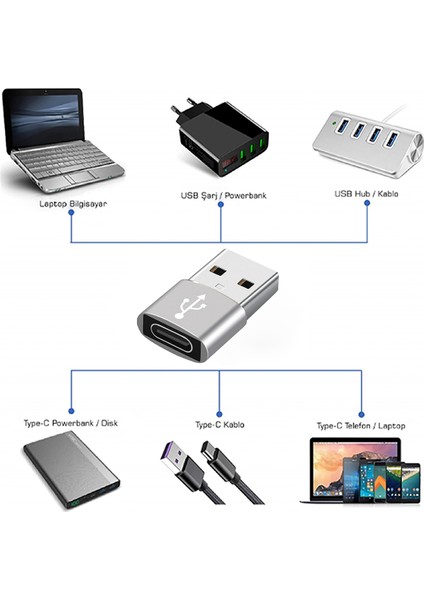 Laptop Bilgisayar

USB Şarj / Powerbank

USB Hub / Kablo

Type-C Powerbank / Disk

Type-C Kablo

Type-C Telefon / Laptop