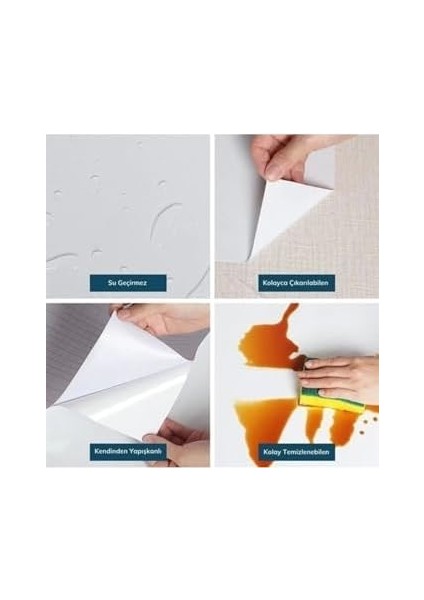 Su Geçirmez

Kolayca Çıkarılabilen

Kendinden Yapışkanlı

Kolay Temizlenebilen