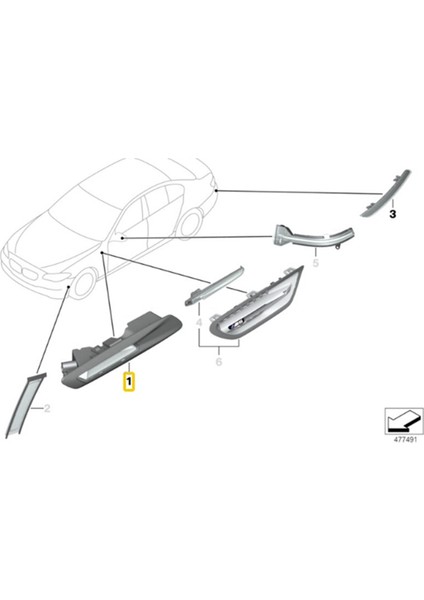 3
5
4
6
1
2
477491