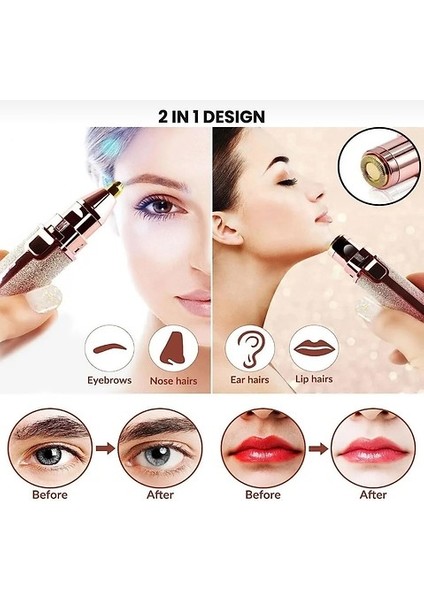 2 IN 1 DESIGN

Eyebrows

Nose hairs

Ear hairs

Lip hairs

Before

After

Before

After