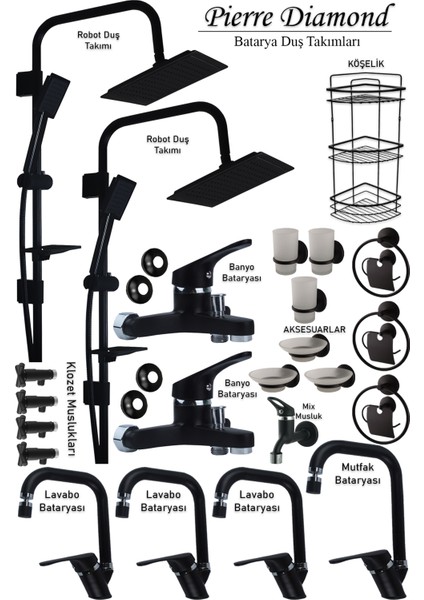 Pierre Diamond
Batarya Duş Takımları

Robot Duş Takımı

KÖŞELİK

Robot Duş Takımı

Banyo Bataryası

AKSESUARLAR

Klozet Muslukları

Banyo Bataryası

Mix Musluk

Mutfak Bataryası

Lavabo Bataryası

Lavabo Bataryası

Lavabo Bataryası