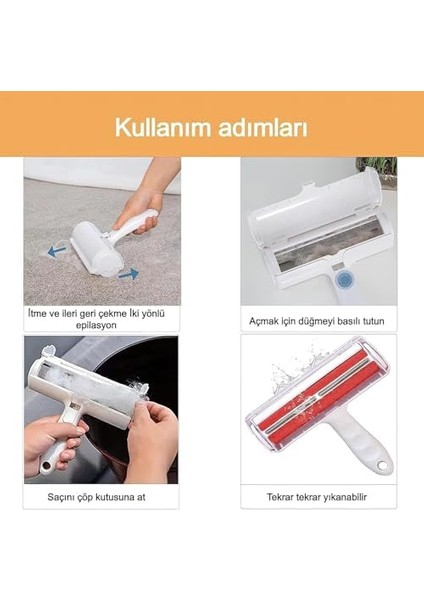 Kullanım adımları

İtme ve ileri geri çekme İki yönlü epilasyon

Açmak için düğmeyi basılı tutun

Saçını çöp kutusuna at

Tekrar tekrar yıkanabilir