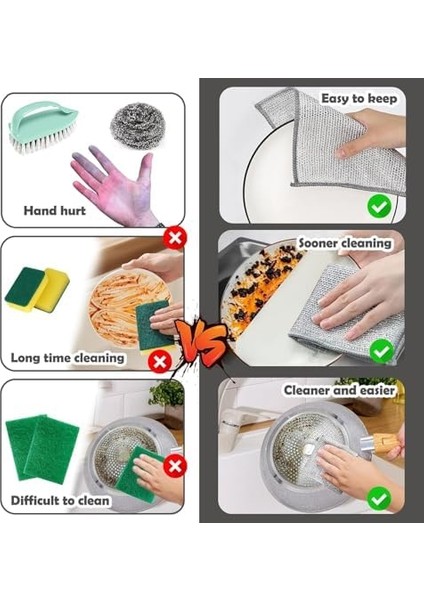 Hand hurt

Long time cleaning

Difficult to clean

VS

Easy to keep

Sooner cleaning

Cleaner and easier