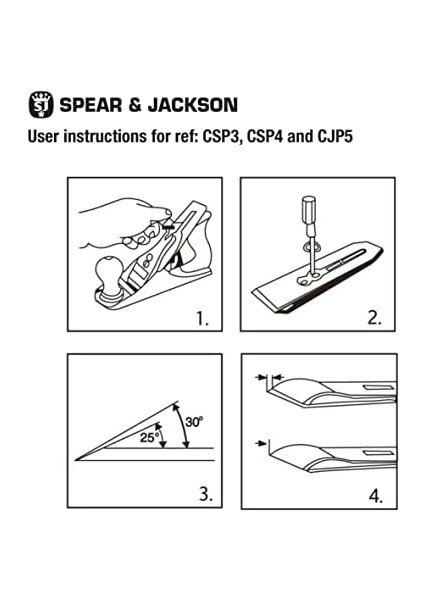 SJ SPEAR & JACKSON

User instructions for ref: CSP3, CSP4 and CJP5

1.

2.

30°
25°
3.

4.