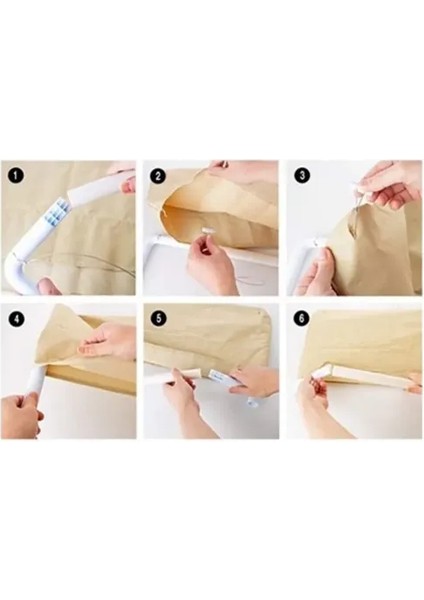 1

2

3

4

5

6