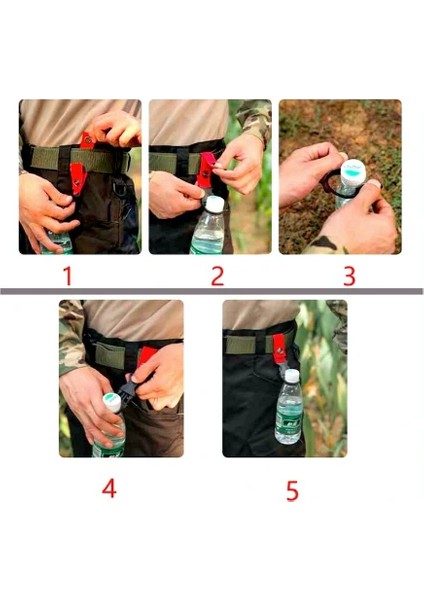 1

2

3

4

5