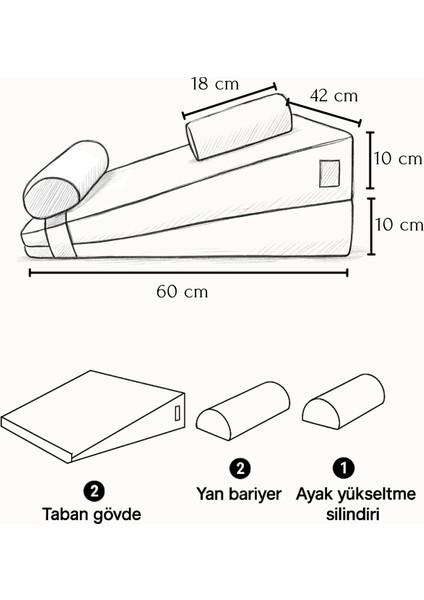 18 cm

42 cm

10 cm

10 cm

60 cm

2
Taban gövde

2
Yan bariyer

1
Ayak yükseltme silindiri