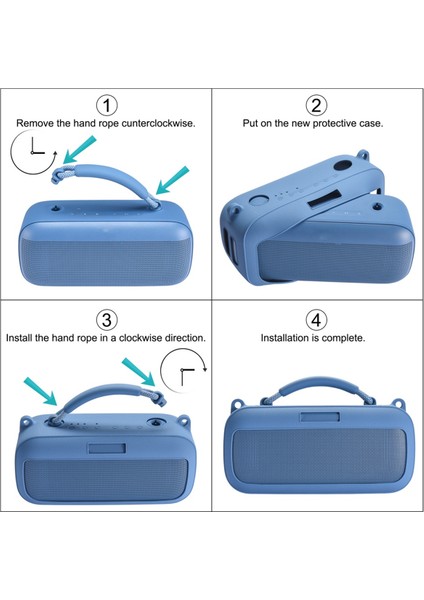 ①
Remove the hand rope cunterclockwise.

②
Put on the new protective case.

③
Install the hand rope in a clockwise direction.

④
Installation is complete.