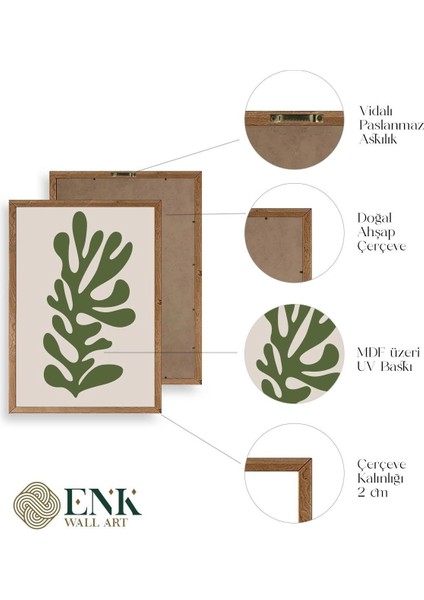 Vidalı Paslanmaz Askılık

Doğal Ahşap Çerçeve

MDF üzeri UV Baskı

Çerçeve Kalınlığı 2 cm

ENK
WALL ART